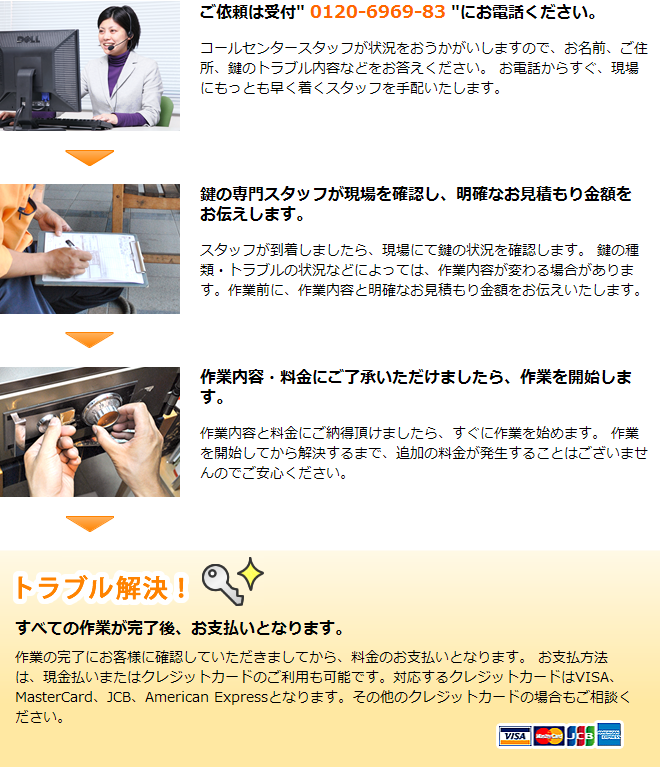 DELL

ご依頼は受付" 0120-6969-83 "にお電話ください。

コールセンタースタッフが状況をおうかがいしますので、お名前、ご住所、鍵のトラブル内容などをお答えください。 お電話からすぐ、現場にもっとも早く着くスタッフを手配いたします。

鍵の専門スタッフが現場を確認し、明確なお見積もり金額をお伝えします。

スタッフが到着しましたら、現場にて鍵の状況を確認します。 鍵の種類・トラブルの状況などによっては、作業内容が変わる場合があります。作業前に、作業内容と明確なお見積もり金額をお伝えいたします。

作業内容・料金にご了承いただけましたら、作業を開始します。

作業内容と料金にご納得頂けましたら、すぐに作業を始めます。 作業を開始してから解決するまで、追加の料金が発生することはございませんのでご安心ください。

トラブル解決！

すべての作業が完了後、お支払いとなります。

作業の完了にお客様に確認していただきましてから、料金のお支払いとなります。 お支払方法は、現金払いまたはクレジットカードのご利用も可能です。対応するクレジットカードはVISA、MasterCard、JCB、American Expressとなります。その他のクレジットカードの場合もご相談ください。

VISA MasterCard JCB AMERICAN EXPRESS